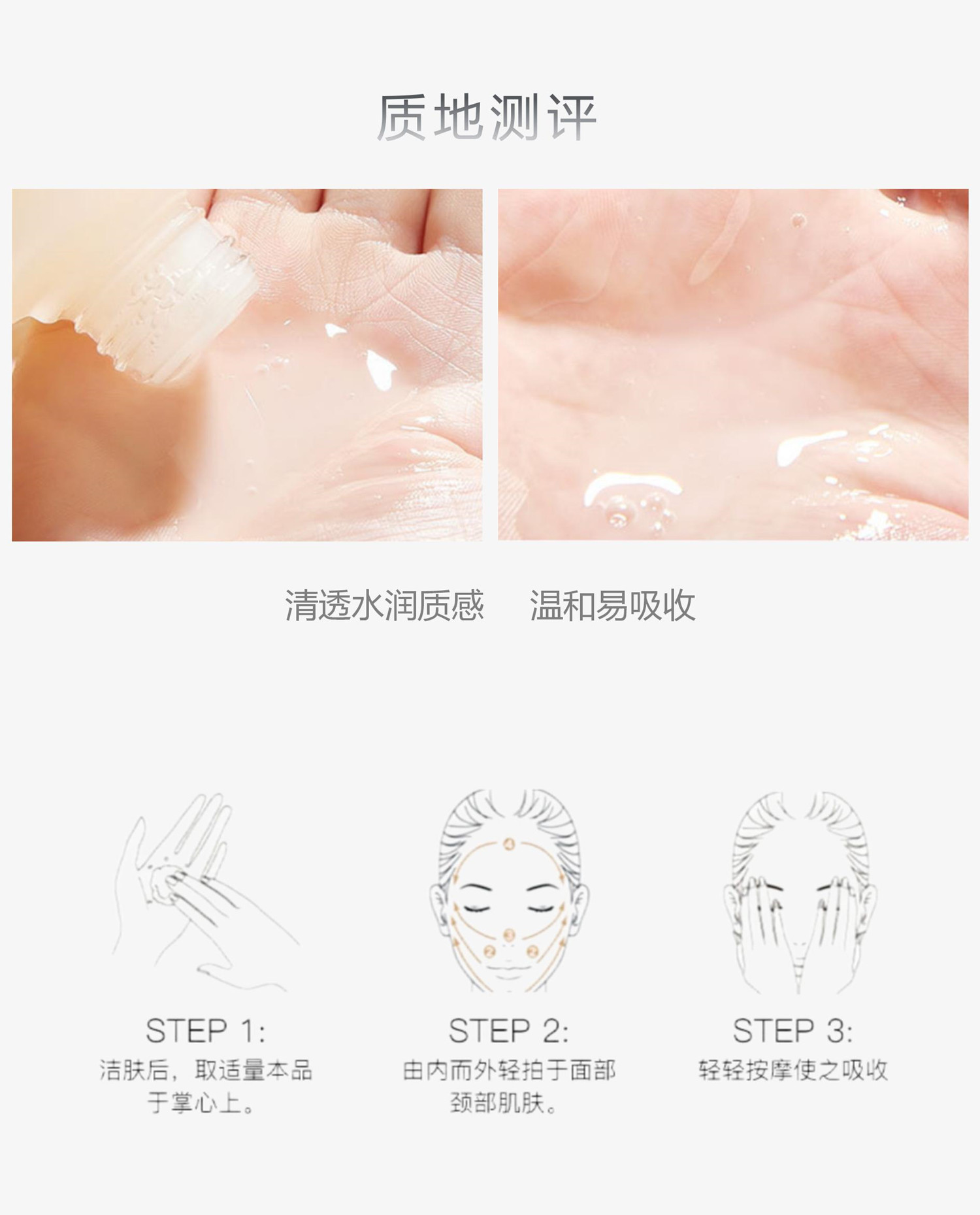 质地测评

清透水润质感　　温和易吸收

STEP 1:
洁肤后，取适量本品于掌心上。

STEP 2:
由内而外轻拍于面部颈部肌肤。

STEP 3:
轻轻按摩使之吸收